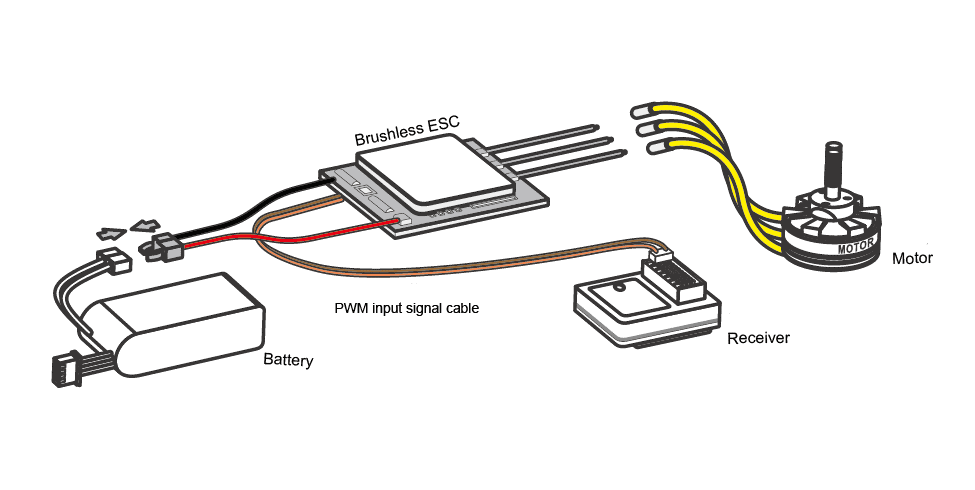 Brushless ESC

MOTOR

Motor

PWM input signal cable

Receiver

Battery