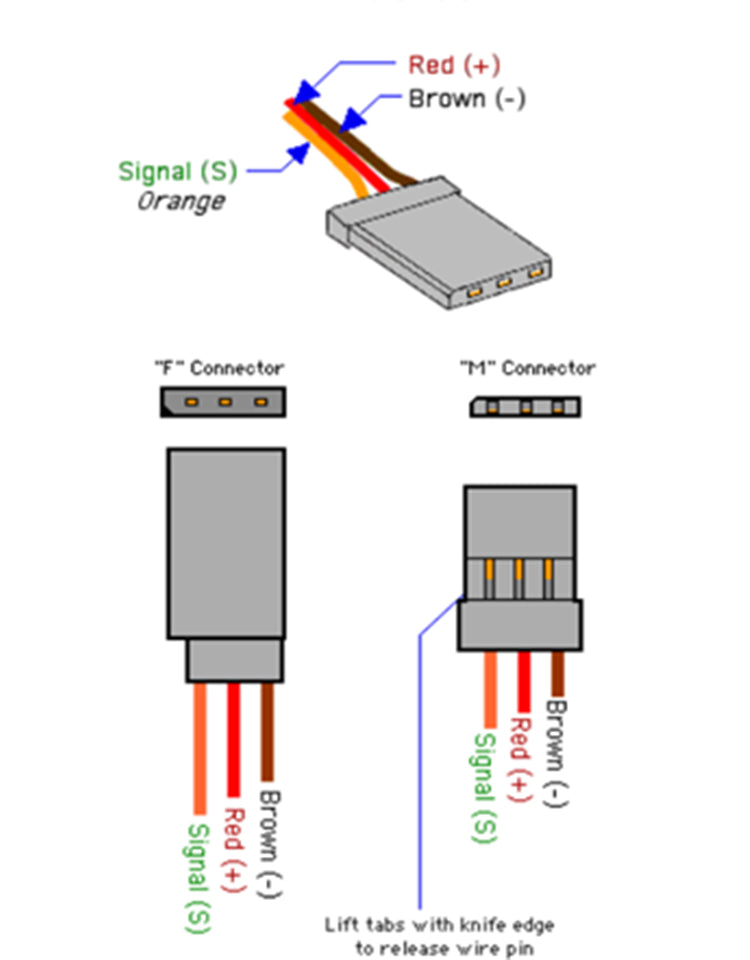 Red (+)
Brown (-)
Signal (S)
Orange

"F" Connector
"M" Connector

Signal (S)
Red (+)
Brown (-)

Signal (S)
Red (+)
Brown (-)

Lift tabs with knife edge to release wire pin